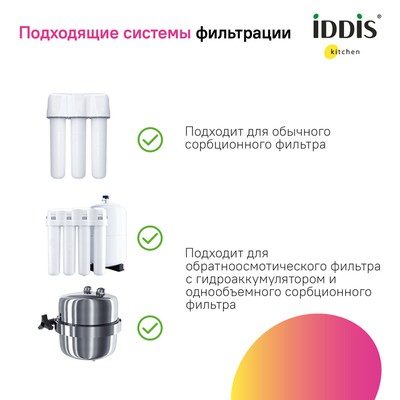 Подходящие системы фильтрации

iDDiS®
kitchen

Подходит для обычного сорбционного фильтра

Подходит для обратноосмотического фильтра с гидроаккумулятором и однообъемного сорбционного фильтра