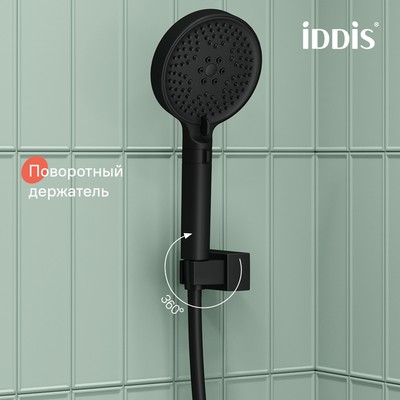 iDDiS®

Поворотный держатель

360°