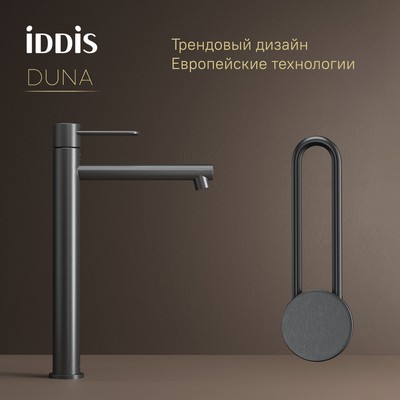 iDDiS
DUNA

Трендовый дизайн
Европейские технологии