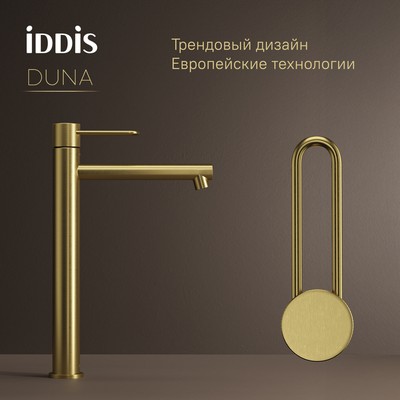 iDDiS
DUNA

Трендовый дизайн
Европейские технологии