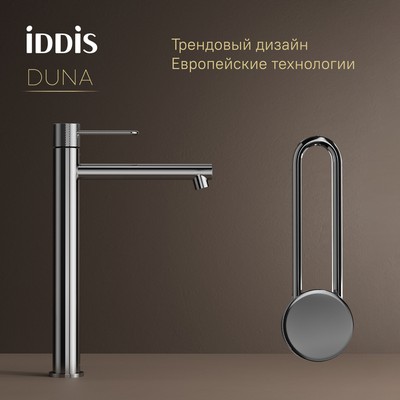 iDDiS
DUNA

Трендовый дизайн
Европейские технологии