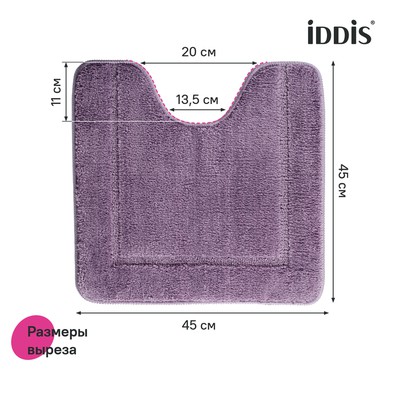 iDDiS®

20 см

11 см

13,5 см

45 см

45 см

Размеры выреза