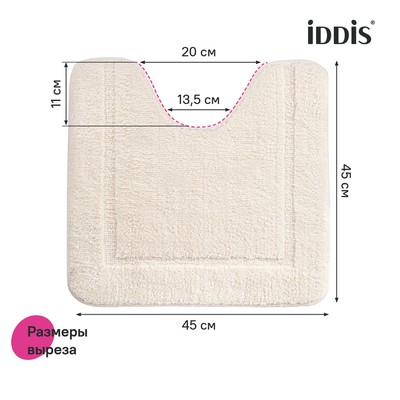 iDDiS®

20 см

11 см

13,5 см

45 см

45 см

Размеры выреза