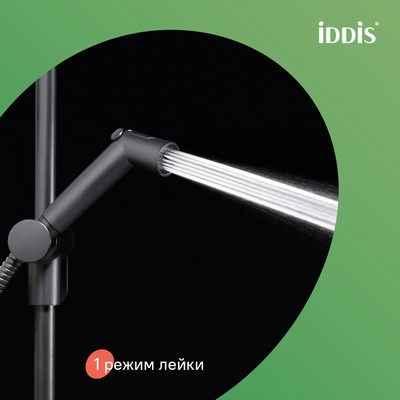 iDDiS®

1 режим лейки