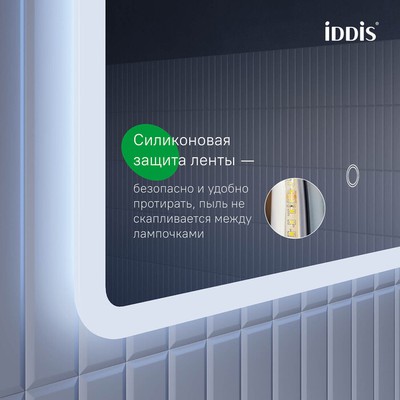 iDDiS®

Силиконовая защита ленты —

безопасно и удобно протирать, пыль не скапливается между лампочками